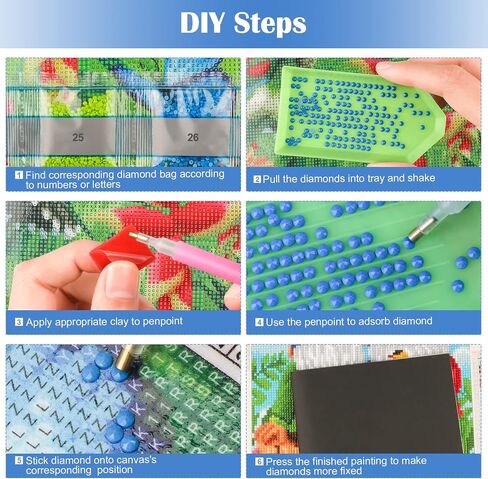 DIY Steps

25

26

1 Find corresponding diamond bag according to numbers or letters

2 Pull the diamonds into tray and shake

3 Apply appropriate clay to penpoint

4 Use the penpoint to adsorb diamond

5 Stick diamond onto canvas's corresponding position

6 Press the finished painting to make diamonds more fixed