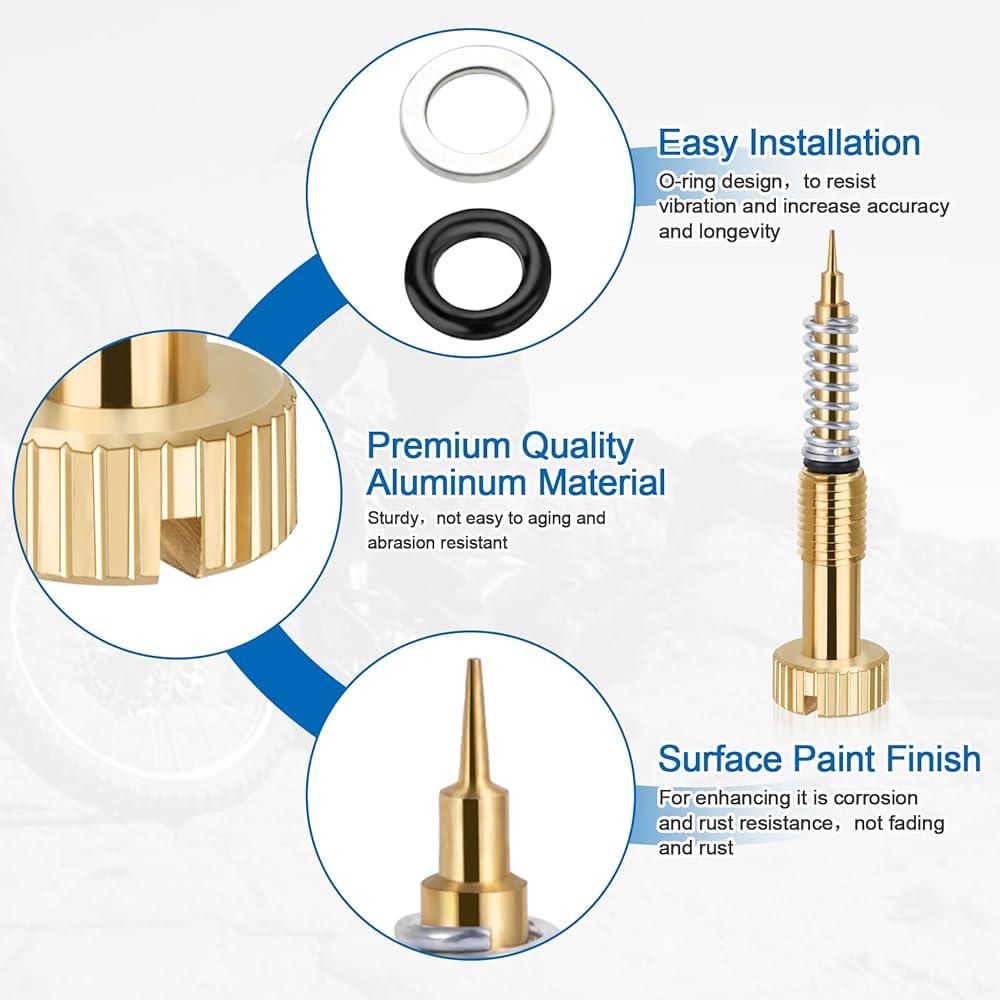 Easy Installation
O-ring design，to resist vibration and increase accuracy and longevity

Premium Quality Aluminum Material
Sturdy，not easy to aging and abrasion resistant

Surface Paint Finish
For enhancing it is corrosion and rust resistance，not fading and rust