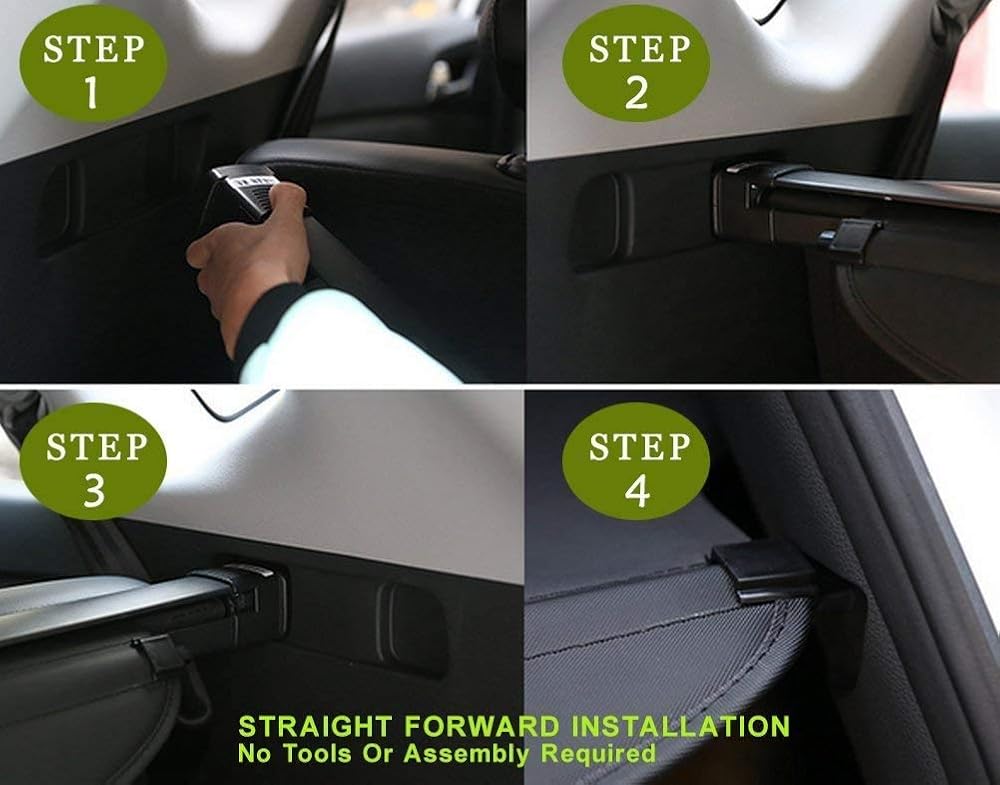 STEP
1

STEP
2

STEP
3

STEP
4

STRAIGHT FORWARD INSTALLATION
No Tools Or Assembly Required