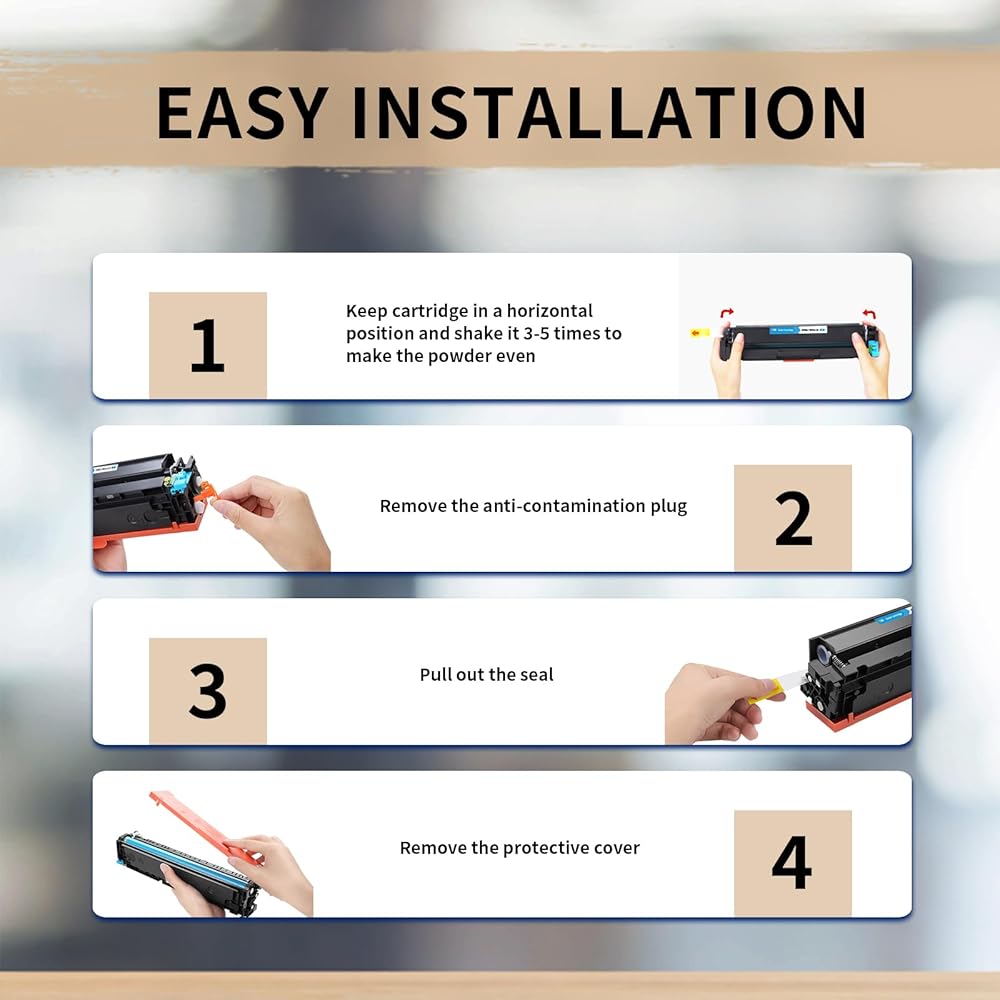 EASY INSTALLATION

1

Keep cartridge in a horizontal position and shake it 3-5 times to make the powder even

Remove the anti-contamination plug

2

3

Pull out the seal

Remove the protective cover

4