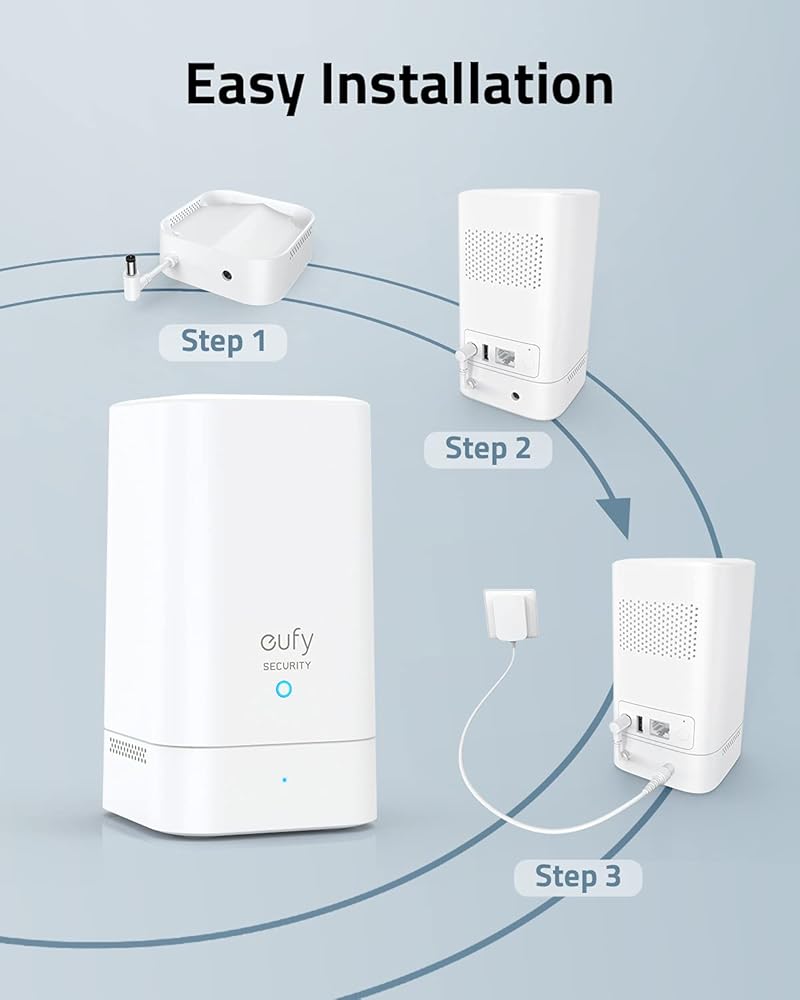 Easy Installation

Step 1

Step 2

eufy
SECURITY

Step 3