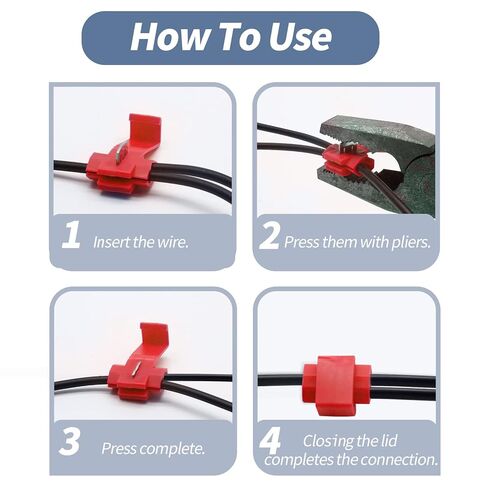 How To Use

1 Insert the wire.

2 Press them with pliers.

3 Press complete.

4 Closing the lid completes the connection.