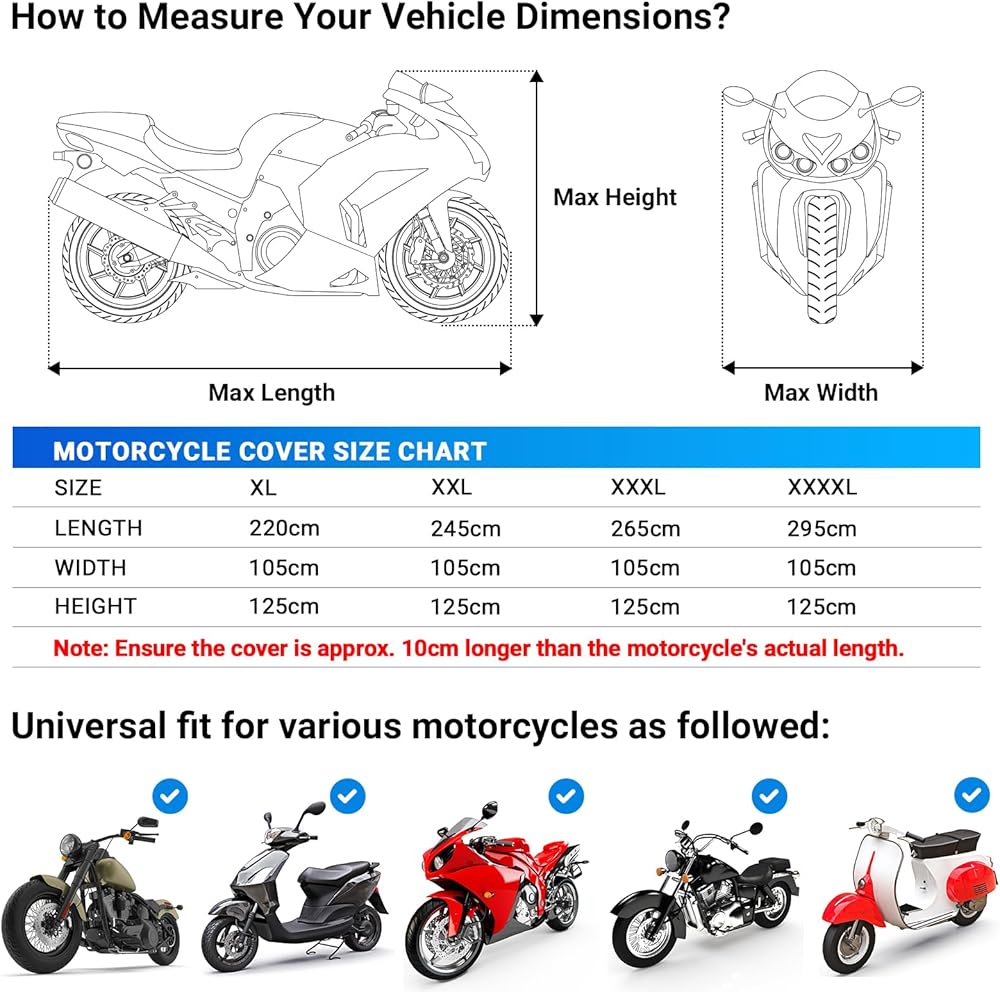 How to Measure Your Vehicle Dimensions?

Max Height

Max Length

Max Width

MOTORCYCLE COVER SIZE CHART

| SIZE | XL | XXL | XXXL | XXXXL |
|---|---|---|---|---|
| LENGTH | 220cm | 245cm | 265cm | 295cm |
| WIDTH | 105cm | 105cm | 105cm | 105cm |
| HEIGHT | 125cm | 125cm | 125cm | 125cm |

Note: Ensure the cover is approx. 10cm longer than the motorcycle's actual length.

Universal fit for various motorcycles as followed: