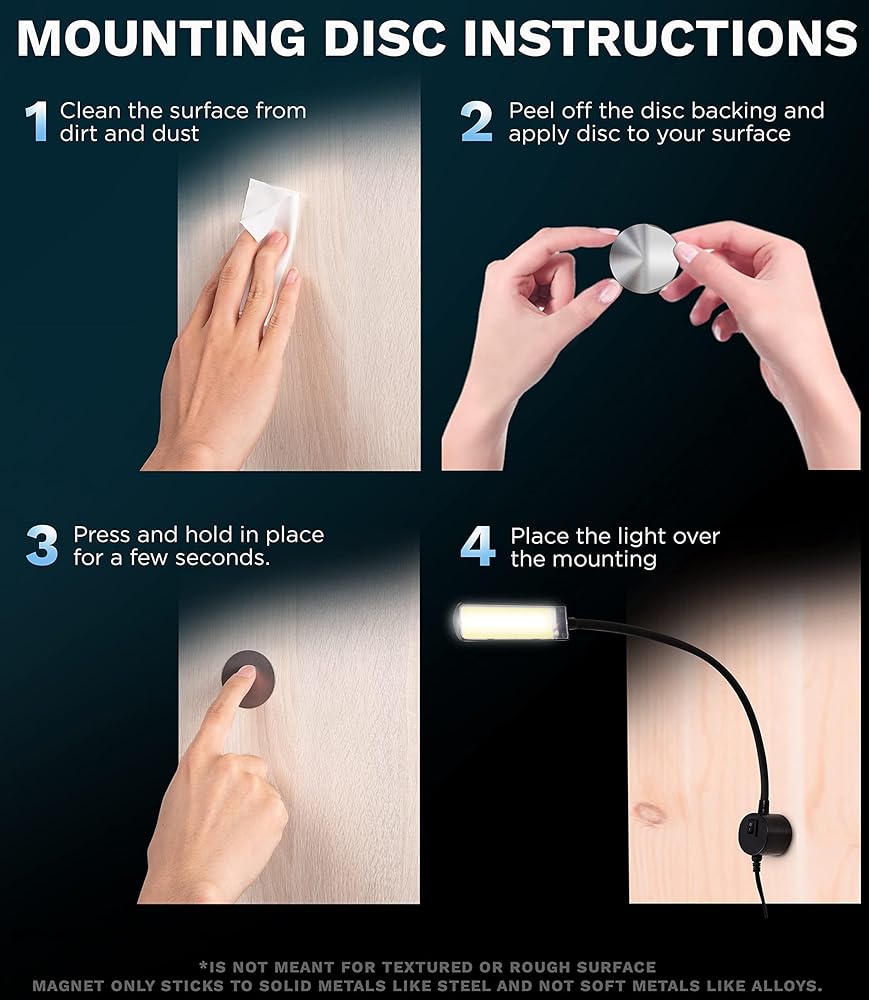 MOUNTING DISC INSTRUCTIONS

1 Clean the surface from dirt and dust

2 Peel off the disc backing and apply disc to your surface

3 Press and hold in place for a few seconds.

4 Place the light over the mounting

*IS NOT MEANT FOR TEXTURED OR ROUGH SURFACE
MAGNET ONLY STICKS TO SOLID METALS LIKE STEEL AND NOT SOFT METALS LIKE ALLOYS.