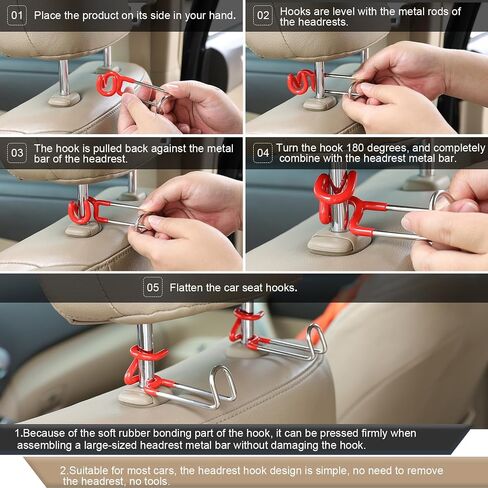 01 Place the product on its side in your hand.

02 Hooks are level with the metal rods of the headrests.

03 The hook is pulled back against the metal bar of the headrest.

04 Turn the hook 180 degrees, and completely combine with the headrest metal bar.

05 Flatten the car seat hooks.

1.Because of the soft rubber bonding part of the hook, it can be pressed firmly when assembling a large-sized headrest metal bar without damaging the hook.

2.Suitable for most cars, the headrest hook design is simple, no need to remove the headrest, no tools.