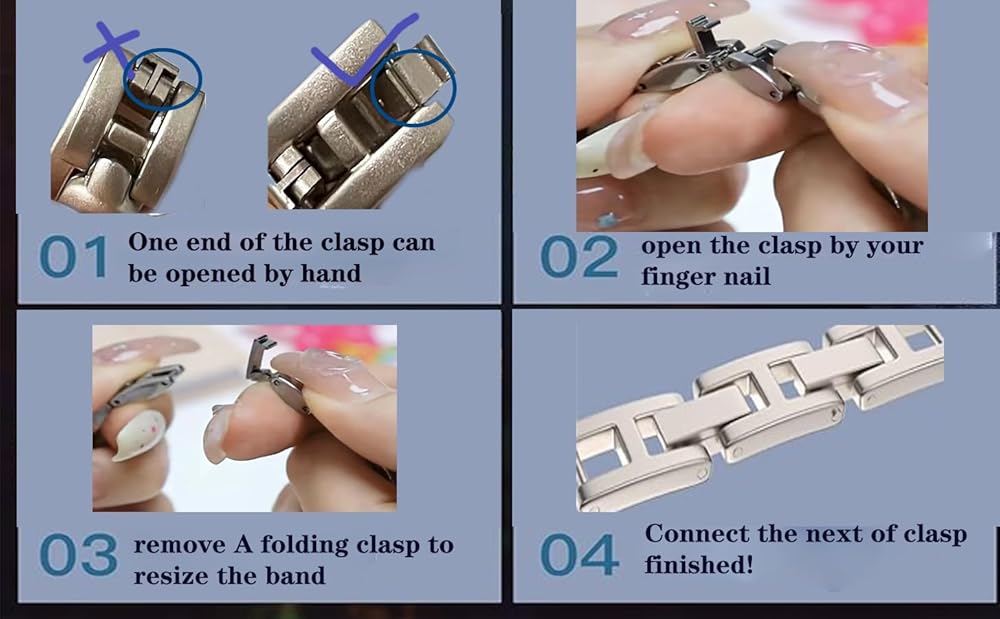 01 One end of the clasp can be opened by hand

02 open the clasp by your finger nail

03 remove A folding clasp to resize the band

04 Connect the next of clasp finished!