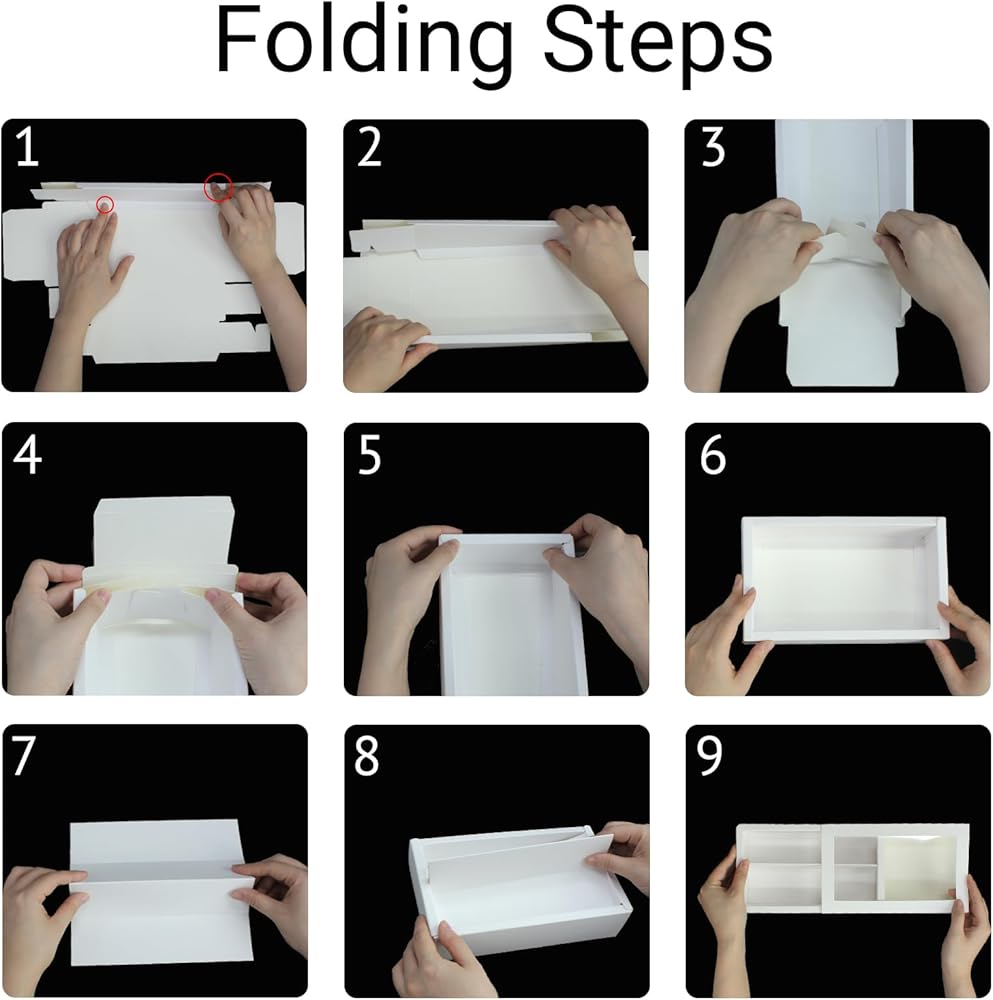 Folding Steps

1

2

3

4

5

6

7

8

9