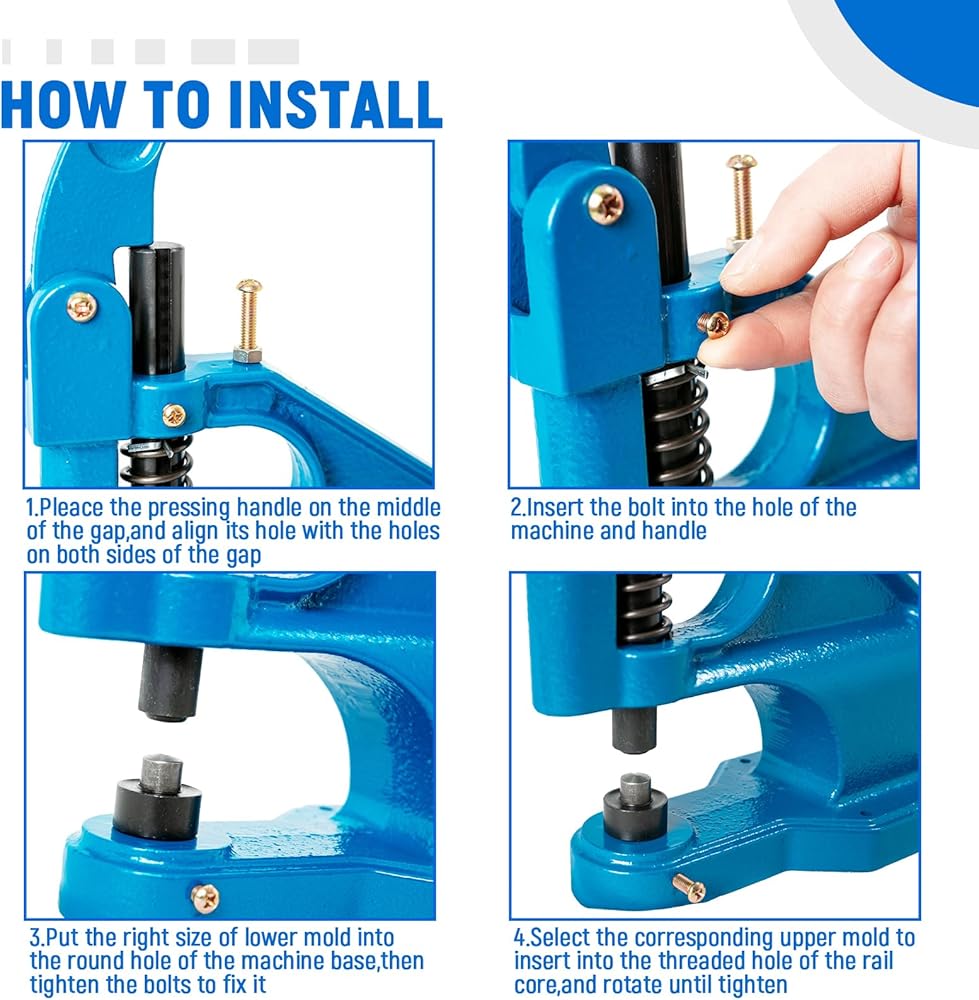 HOW TO INSTALL

1.Pleace the pressing handle on the middle of the gap,and align its hole with the holes on both sides of the gap

2.Insert the bolt into the hole of the machine and handle

3.Put the right size of lower mold into the round hole of the machine base,then tighten the bolts to fix it

4.Select the corresponding upper mold to insert into the threaded hole of the rail core,and rotate until tighten