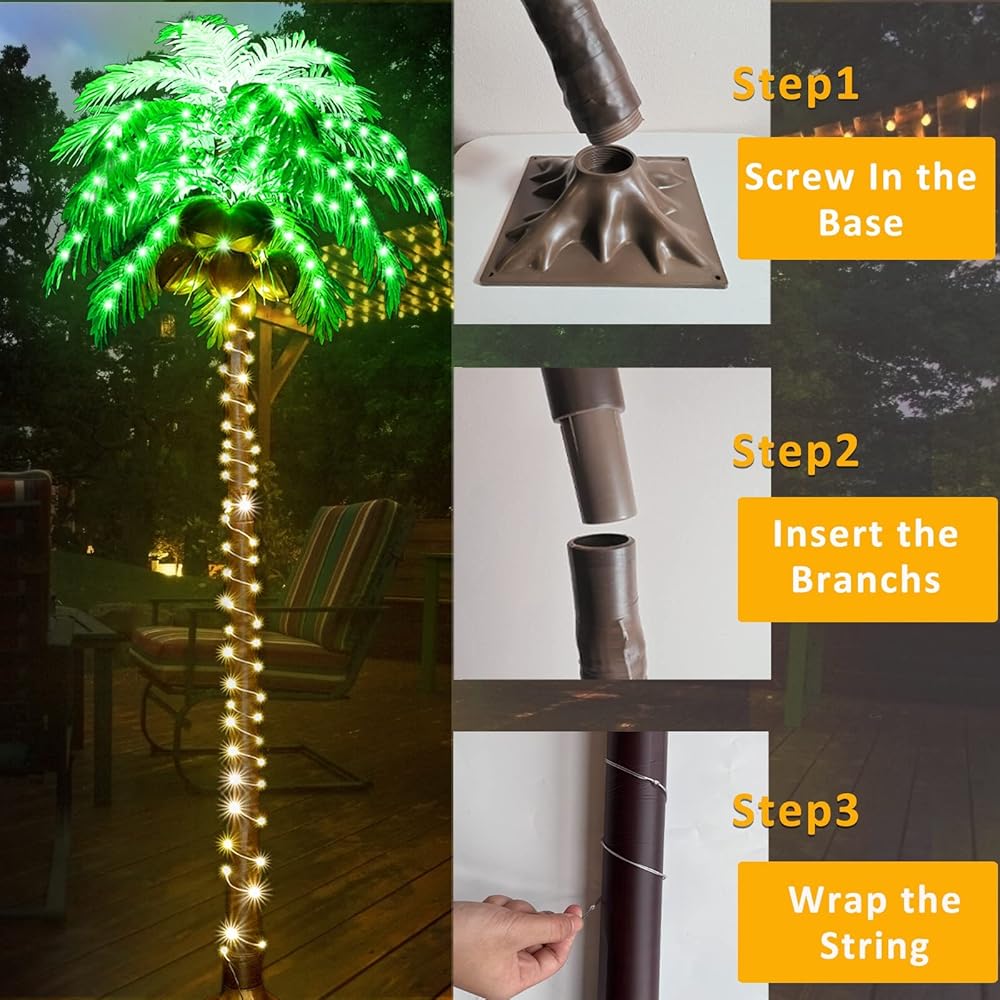 Step1

Screw In the Base

Step2

Insert the Branchs

Step3

Wrap the String