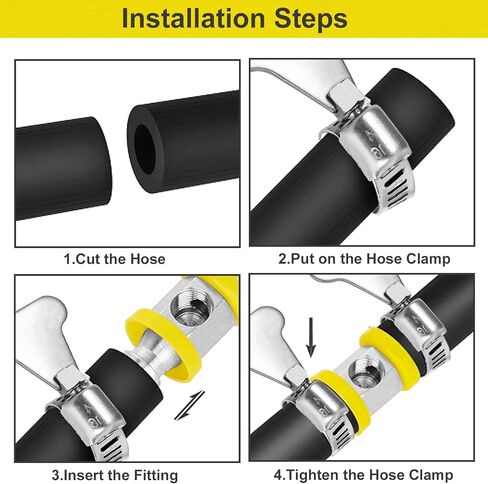 Installation Steps

1.Cut the Hose

2.Put on the Hose Clamp

3.Insert the Fitting

4.Tighten the Hose Clamp