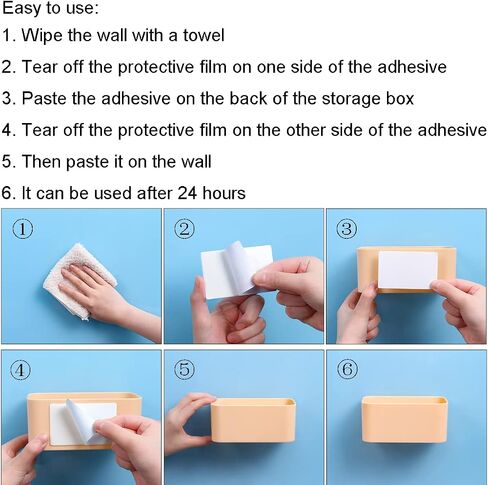 Easy to use:
1. Wipe the wall with a towel
2. Tear off the protective film on one side of the adhesive
3. Paste the adhesive on the back of the storage box
4. Tear off the protective film on the other side of the adhesive
5. Then paste it on the wall
6. It can be used after 24 hours

①

②

③

④

⑤

⑥