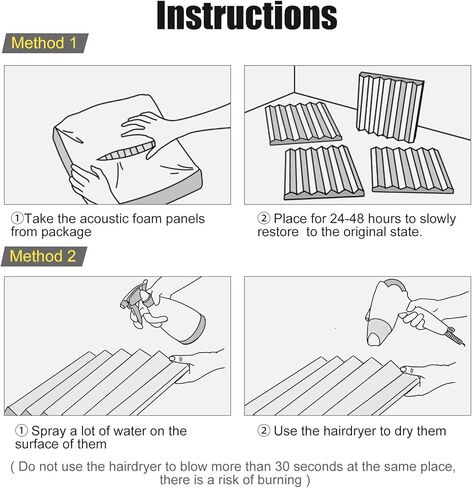 Instructions

Method 1

①Take the acoustic foam panels from package

② Place for 24-48 hours to slowly restore to the original state.

Method 2

① Spray a lot of water on the surface of them

② Use the hairdryer to dry them

( Do not use the hairdryer to blow more than 30 seconds at the same place, there is a risk of burning )