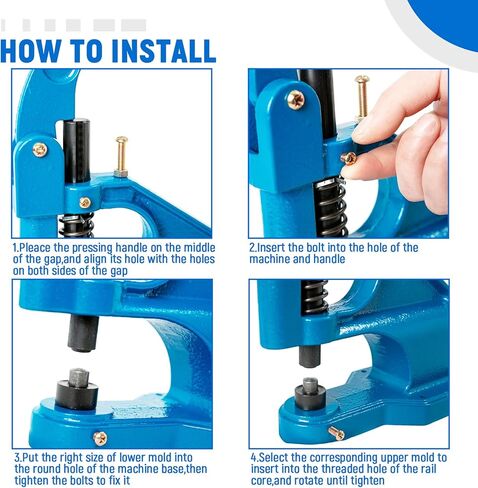 HOW TO INSTALL

1.Pleace the pressing handle on the middle of the gap,and align its hole with the holes on both sides of the gap

2.Insert the bolt into the hole of the machine and handle

3.Put the right size of lower mold into the round hole of the machine base,then tighten the bolts to fix it

4.Select the corresponding upper mold to insert into the threaded hole of the rail core,and rotate until tighten