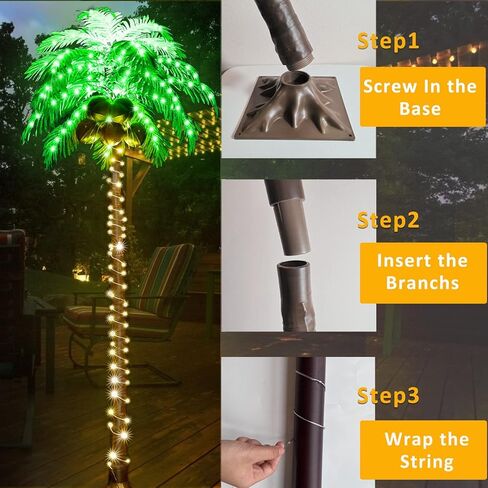 Step1

Screw In the Base

Step2

Insert the Branchs

Step3

Wrap the String