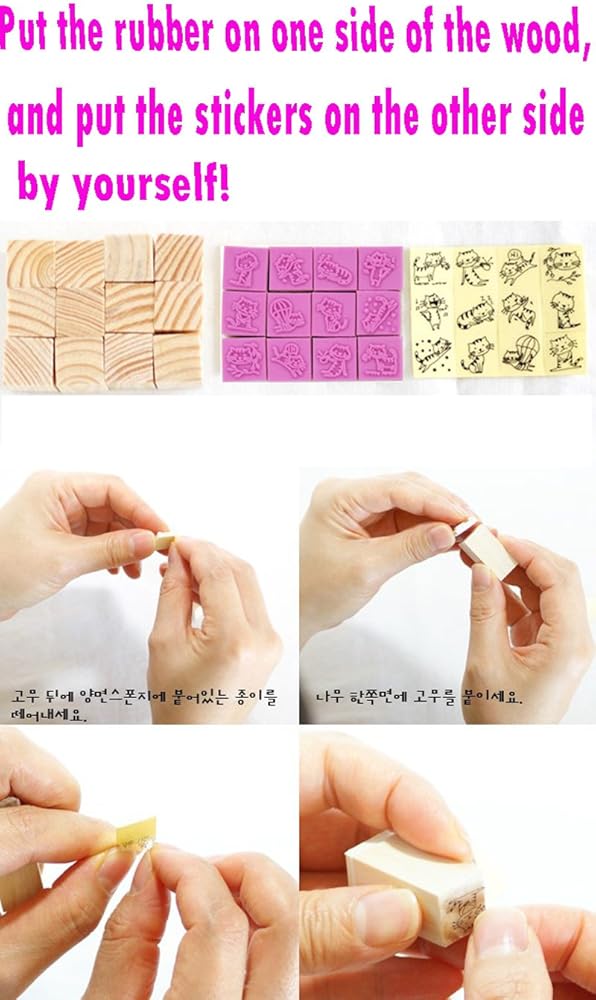 Put the rubber on one side of the wood, and put the stickers on the other side by yourself!

고무 뒤에 양면스폰지에 붙어있는 종이를 떼어내세요.

나무 한쪽면에 고무를 붙이세요.