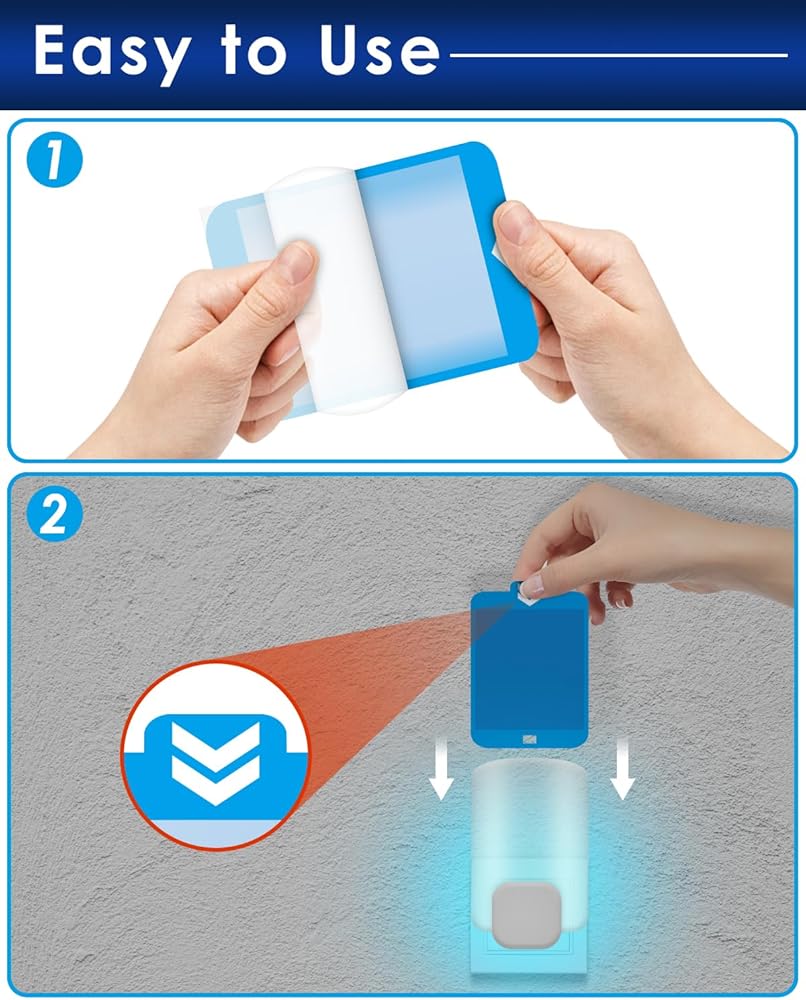 Easy to Use

1

2