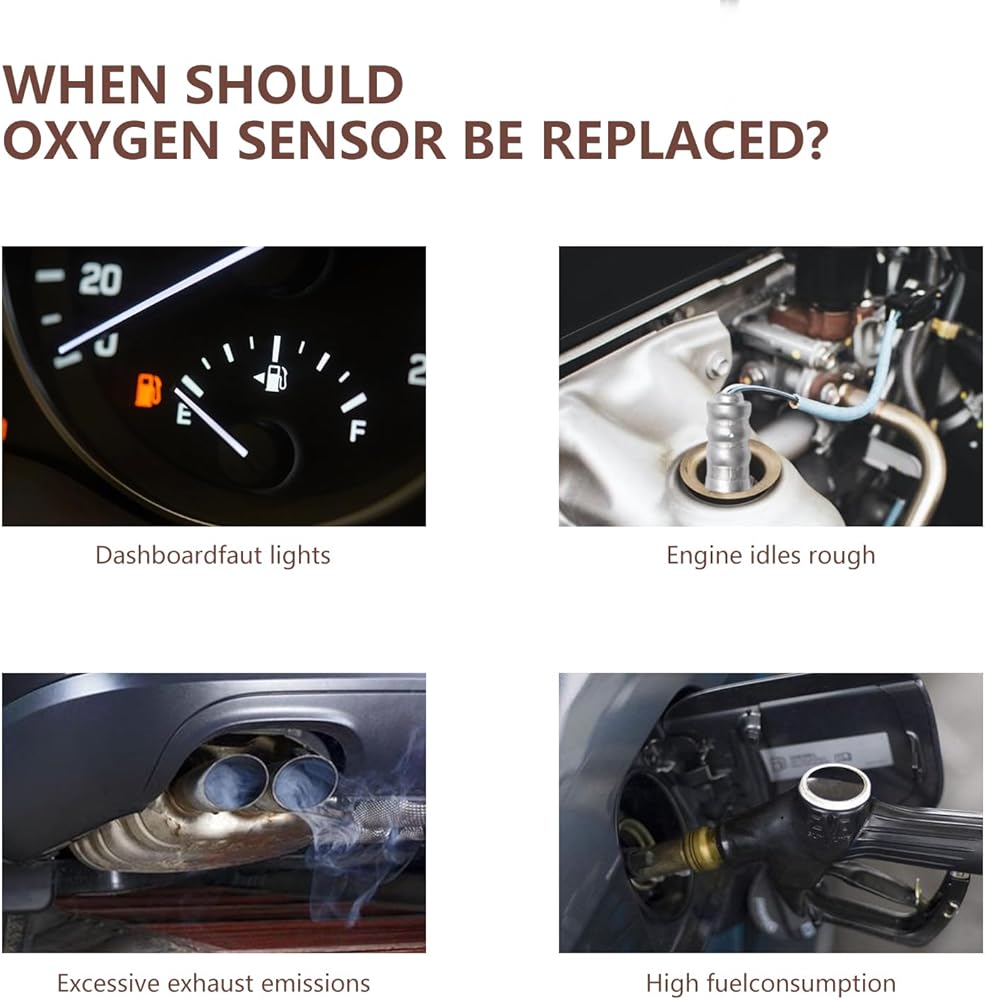 WHEN SHOULD OXYGEN SENSOR BE REPLACED?

20

E

F

2

Dashboardfaut lights

Engine idles rough

Excessive exhaust emissions

High fuelconsumption