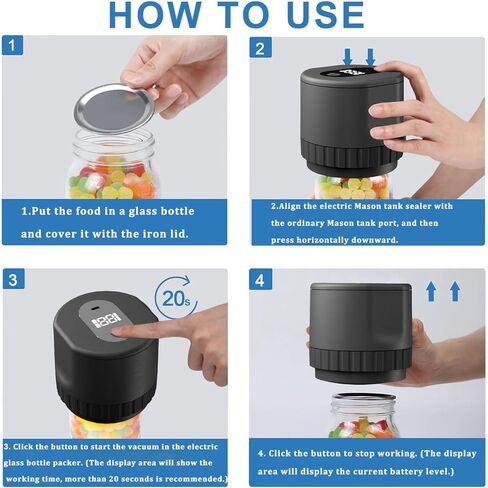 HOW TO USE

1

1.Put the food in a glass bottle and cover it with the iron lid.

2

2.Align the electric Mason tank sealer with the ordinary Mason tank port, and then press horizontally downward.

3

20s

3. Click the button to start the vacuum in the electric glass bottle packer. (The display area will show the working time, more than 20 seconds is recommended.)

4

4. Click the button to stop working. (The display area will display the current battery level.)