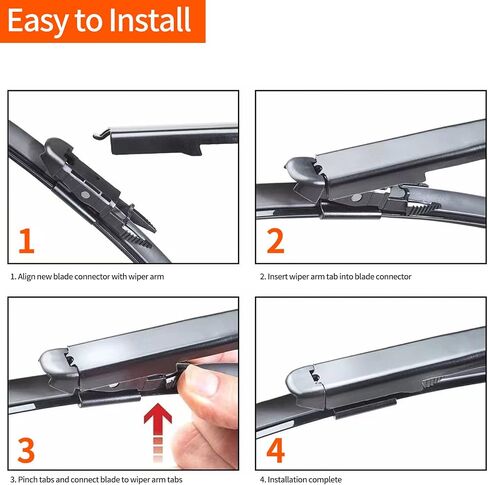 Easy to Install

1

1. Align new blade connector with wiper arm

2

2. Insert wiper arm tab into blade connector

3

3. Pinch tabs and connect blade to wiper arm tabs

4

4. Installation complete