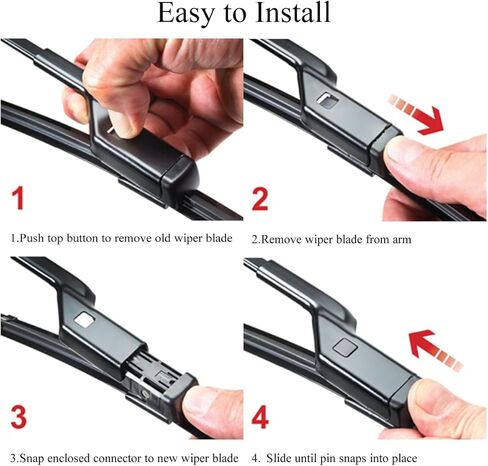 Easy to Install

1

1.Push top button to remove old wiper blade

2

2.Remove wiper blade from arm

3

3.Snap enclosed connector to new wiper blade

4

4. Slide until pin snaps into place