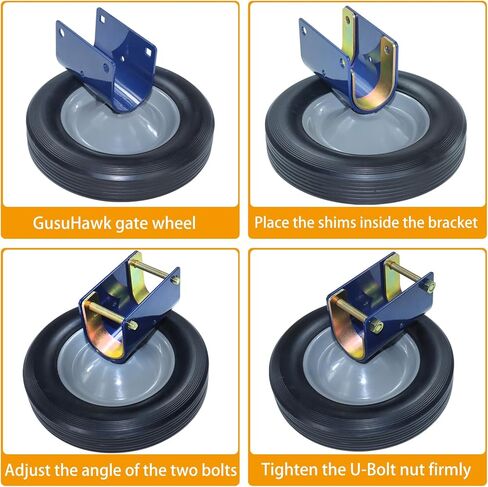 GusuHawk gate wheel

Place the shims inside the bracket

Adjust the angle of the two bolts

Tighten the U-Bolt nut firmly