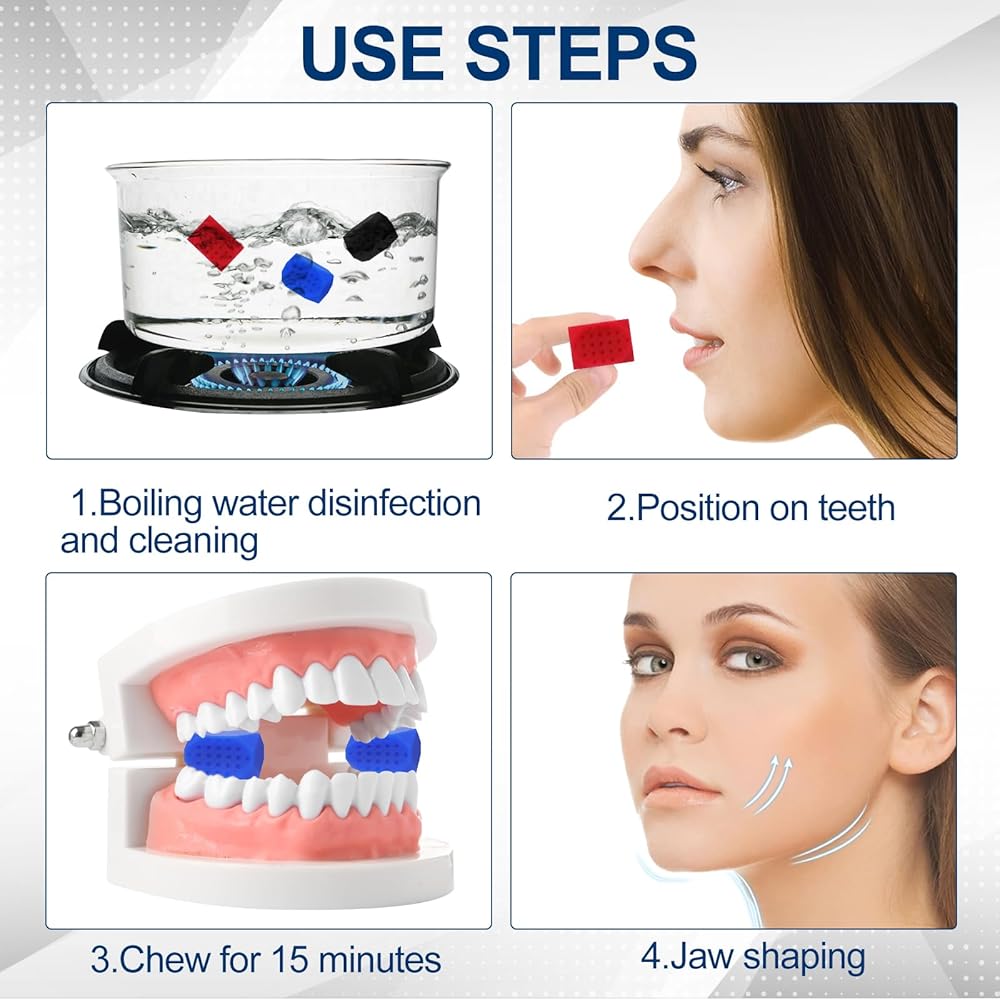 USE STEPS

1.Boiling water disinfection and cleaning

2.Position on teeth

3.Chew for 15 minutes

4.Jaw shaping