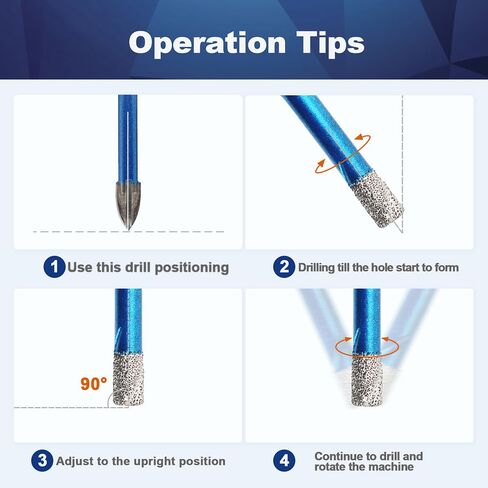 Operation Tips

1 Use this drill positioning

2 Drilling till the hole start to form

90°

3 Adjust to the upright position

4 Continue to drill and rotate the machine