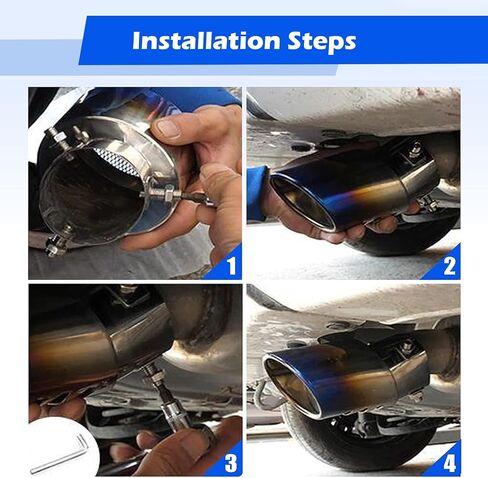 Installation Steps

1

2

3

4