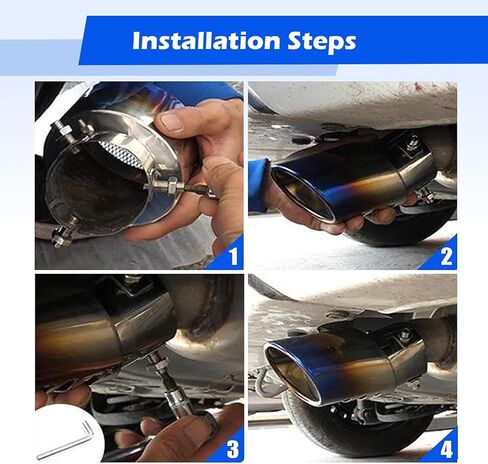 Installation Steps

1

2

3

4