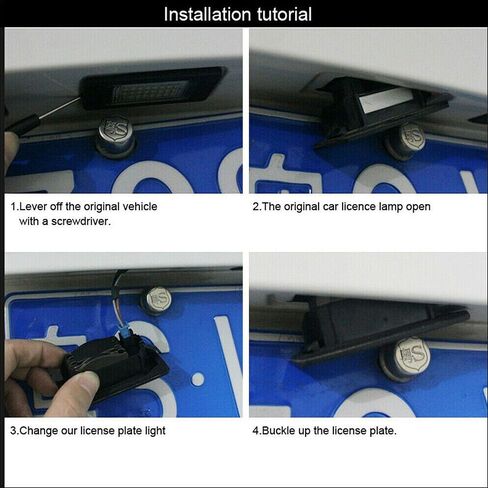 Installation tutorial

1.Lever off the original vehicle with a screwdriver.

2.The original car licence lamp open

3.Change our license plate light

4.Buckle up the license plate.