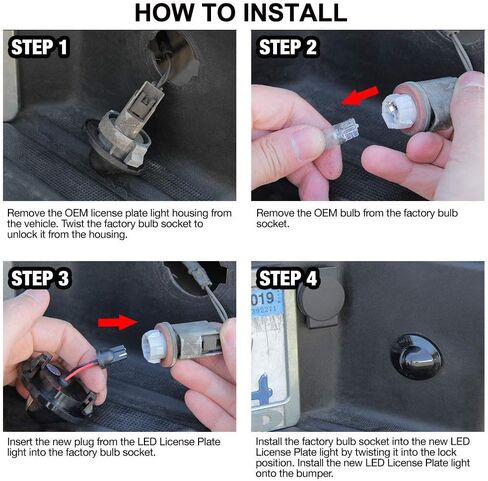 HOW TO INSTALL

STEP 1

Remove the OEM license plate light housing from the vehicle. Twist the factory bulb socket to unlock it from the housing.

STEP 2

Remove the OEM bulb from the factory bulb socket.

STEP 3

Insert the new plug from the LED License Plate light into the factory bulb socket.

STEP 4

019

Install the factory bulb socket into the new LED License Plate light by twisting it into the lock position. Install the new LED License Plate light onto the bumper.