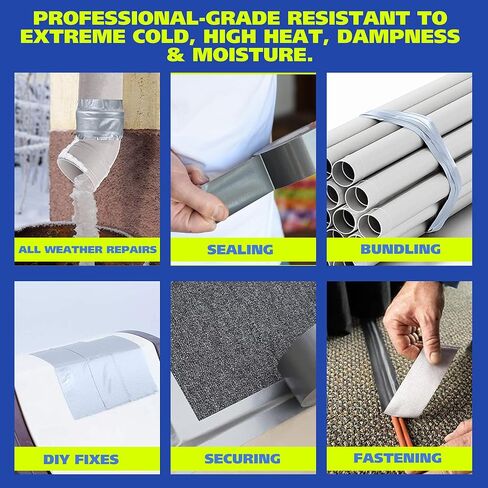 PROFESSIONAL-GRADE RESISTANT TO EXTREME COLD, HIGH HEAT, DAMPNESS & MOISTURE.

ALL WEATHER REPAIRS

SEALING

BUNDLING

DIY FIXES

SECURING

FASTENING