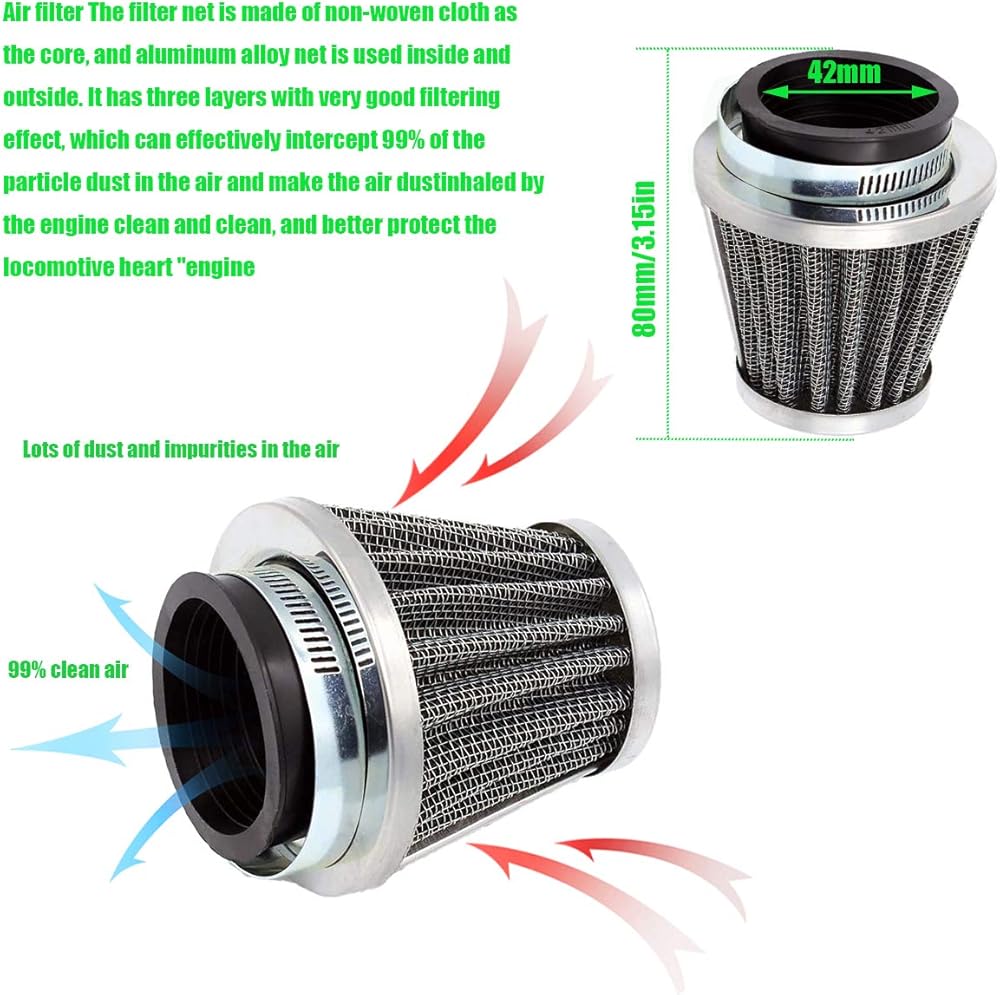 Air filter The filter net is made of non-woven cloth as the core, and aluminum alloy net is used inside and outside. It has three layers with very good filtering effect, which can effectively intercept 99% of the particle dust in the air and make the air dustinhaled by the engine clean and clean, and better protect the locomotive heart "engine

42mm

80mm/3.15in

Lots of dust and impurities in the air

99% clean air