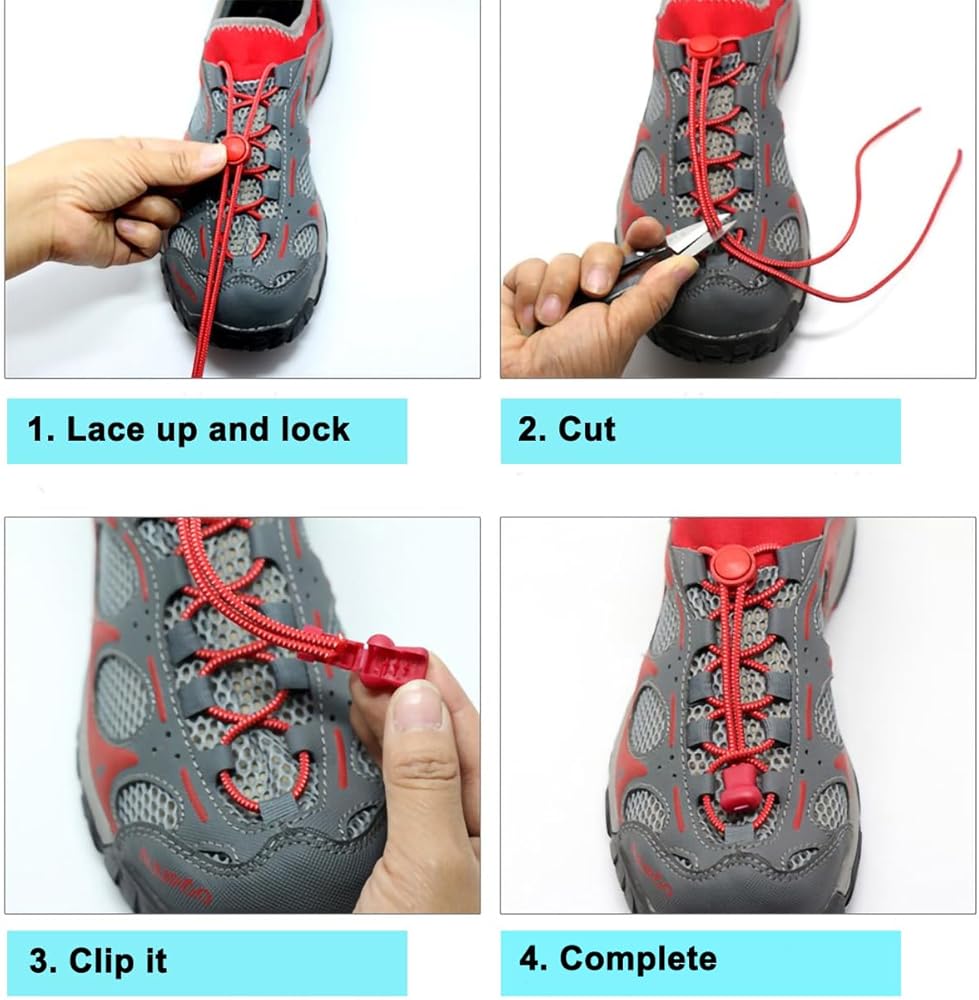 1. Lace up and lock

2. Cut

3. Clip it

4. Complete