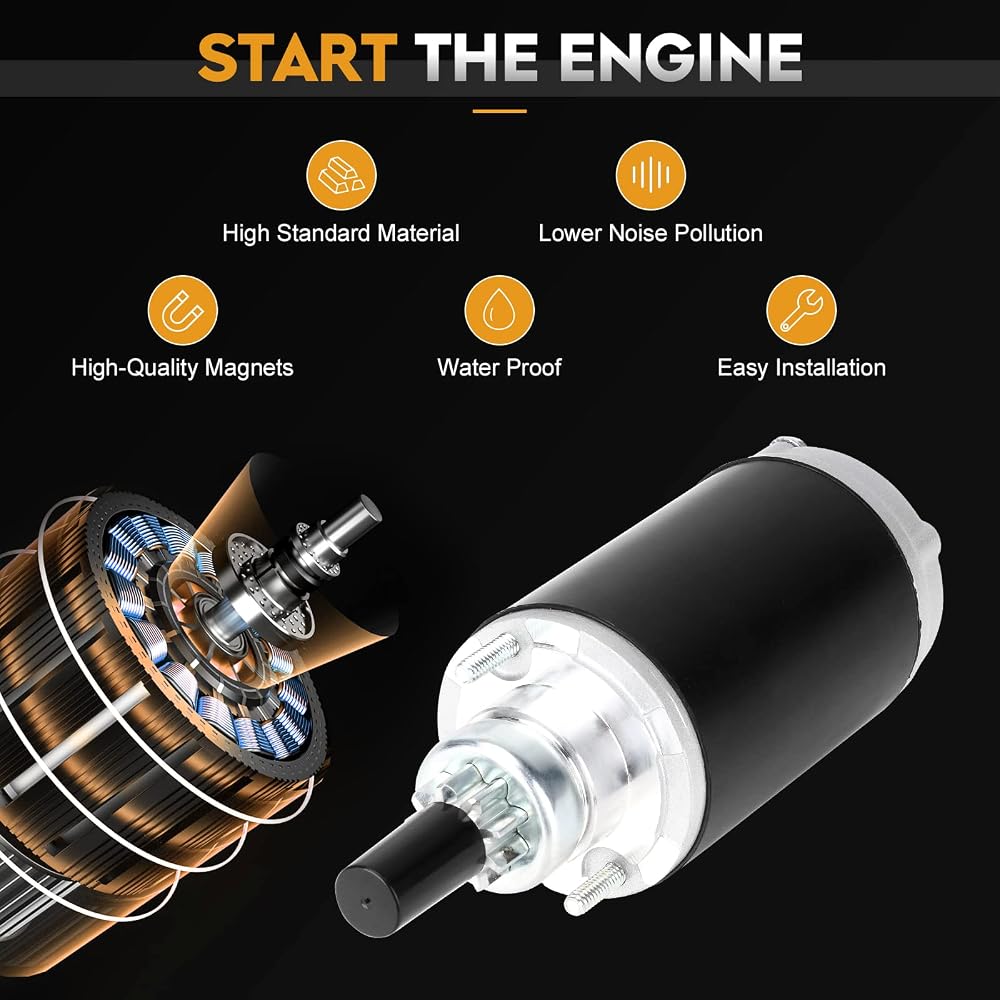 START THE ENGINE

High Standard Material

Lower Noise Pollution

High-Quality Magnets

Water Proof

Easy Installation