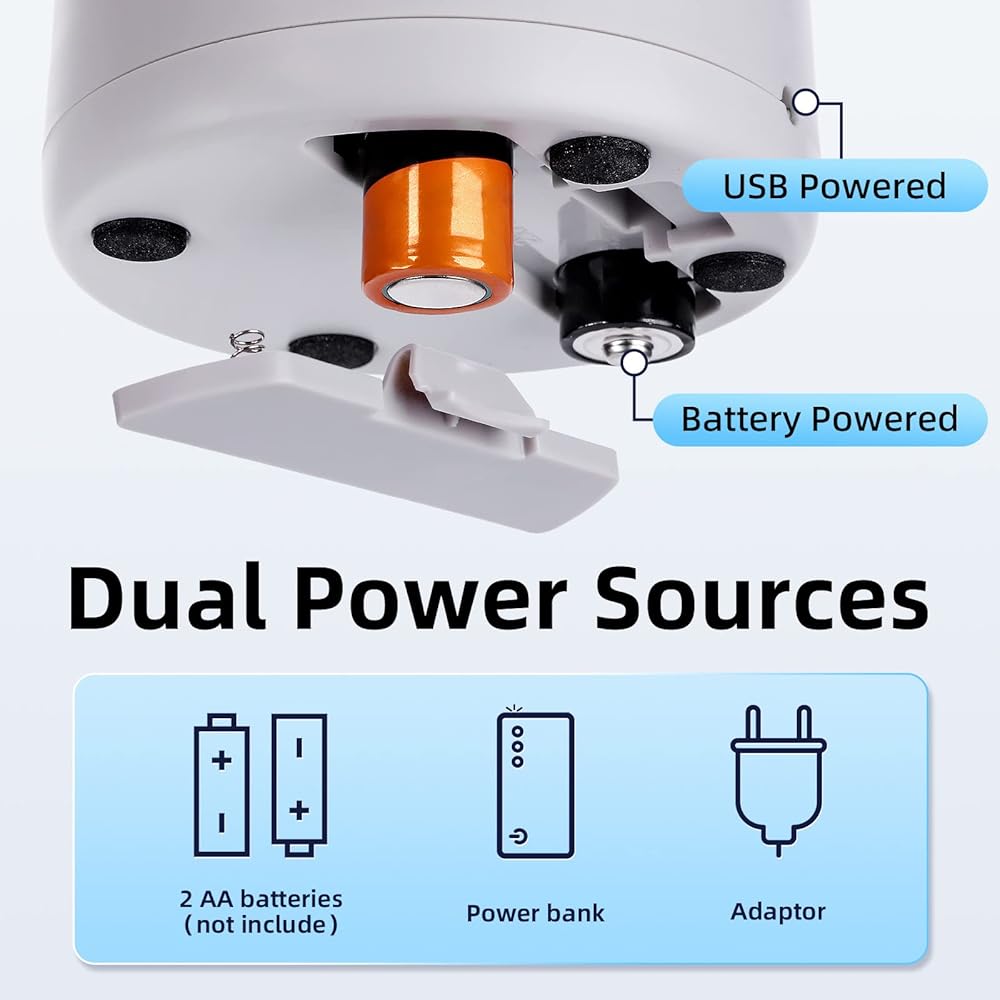 USB Powered

Battery Powered

Dual Power Sources

2 AA batteries (not include)

Power bank

Adaptor