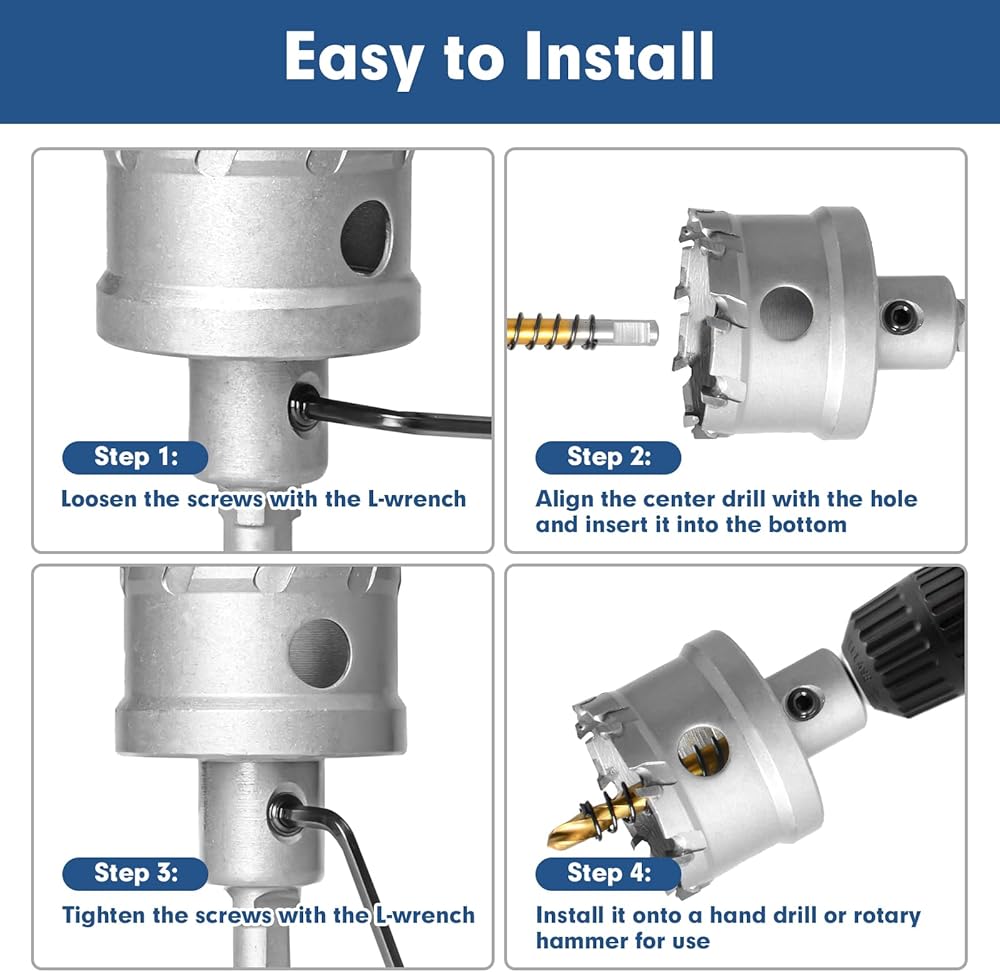 Easy to Install

Step 1:
Loosen the screws with the L-wrench

Step 2:
Align the center drill with the hole and insert it into the bottom

Step 3:
Tighten the screws with the L-wrench

Step 4:
Install it onto a hand drill or rotary hammer for use