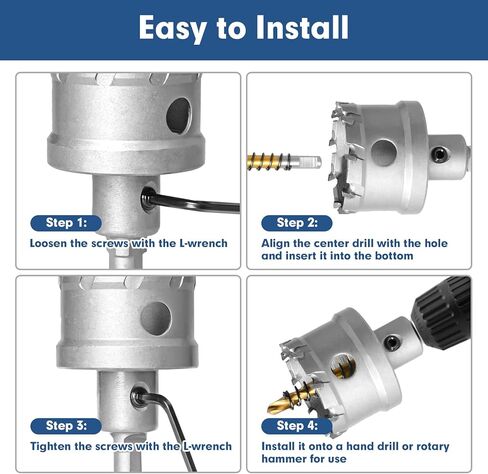 Easy to Install

Step 1:
Loosen the screws with the L-wrench

Step 2:
Align the center drill with the hole and insert it into the bottom

Step 3:
Tighten the screws with the L-wrench

Step 4:
Install it onto a hand drill or rotary hammer for use