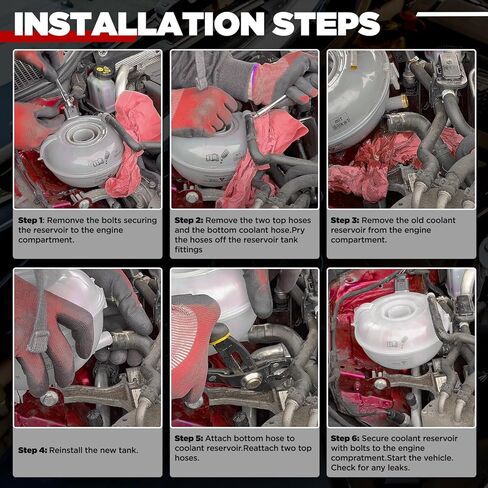 INSTALLATION STEPS

Step 1: Remonve the bolts securing the reservoir to the engine compartment.

Step 2: Remove the two top hoses and the bottom coolant hose.Pry the hoses off the reservoir tank fittings

Step 3: Remove the old coolant reservoir from the engine compartment.

Step 4: Reinstall the new tank.

Step 5: Attach bottom hose to coolant reservoir.Reattach two top hoses.

Step 6: Secure coolant reservoir with bolts to the engine compratment.Start the vehicle. Check for any leaks.