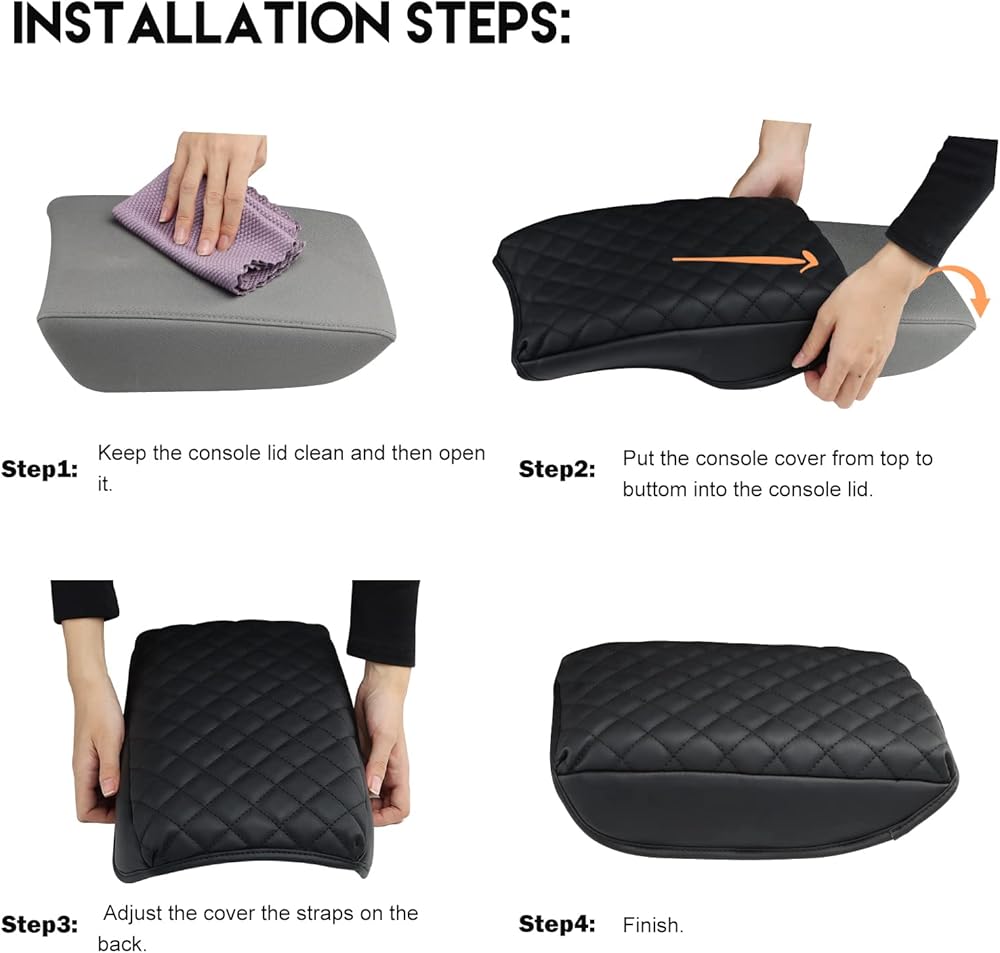 INSTALLATION STEPS:

Step1: Keep the console lid clean and then open it.

Step2: Put the console cover from top to buttom into the console lid.

Step3: Adjust the cover the straps on the back.

Step4: Finish.