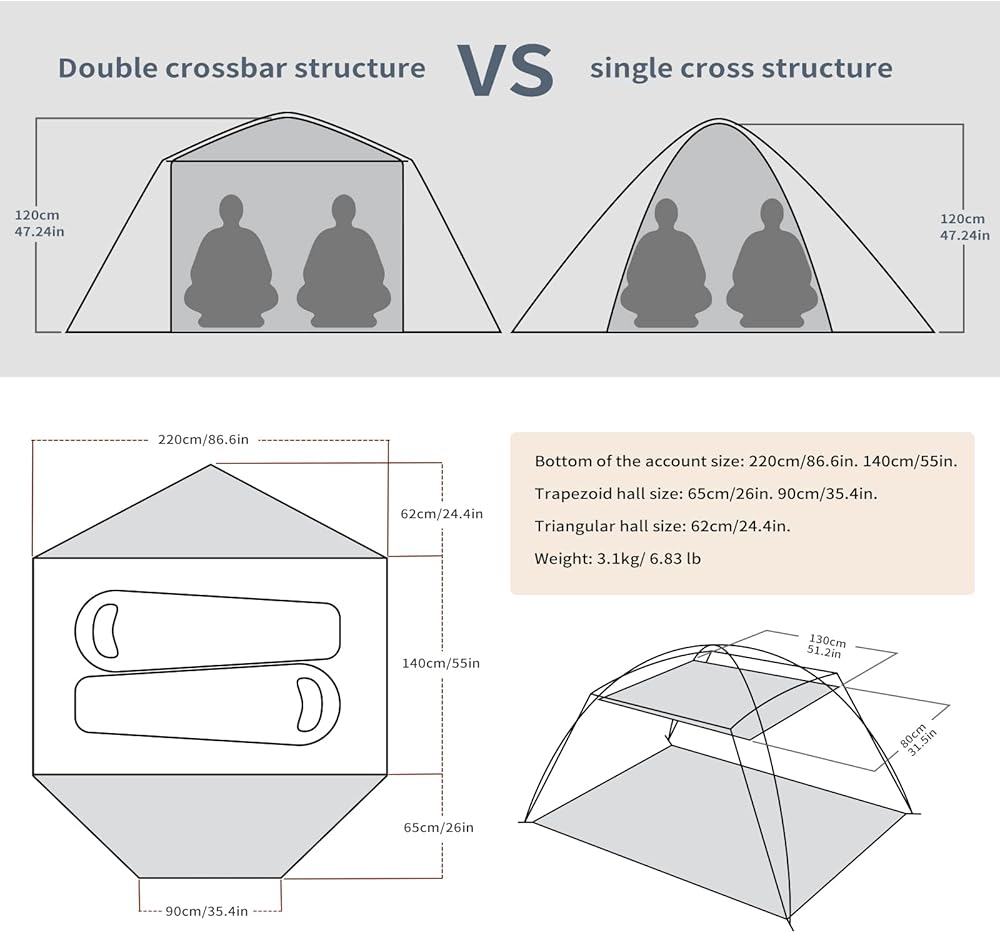 Double crossbar structure VS single cross structure

120cm
47.24in

120cm
47.24in

220cm/86.6in

62cm/24.4in

140cm/55in

65cm/26in

90cm/35.4in

Bottom of the account size: 220cm/86.6in. 140cm/55in.

Trapezoid hall size: 65cm/26in. 90cm/35.4in.

Triangular hall size: 62cm/24.4in.

Weight: 3.1kg/ 6.83 lb

130cm
51.2in

80cm
31.5in