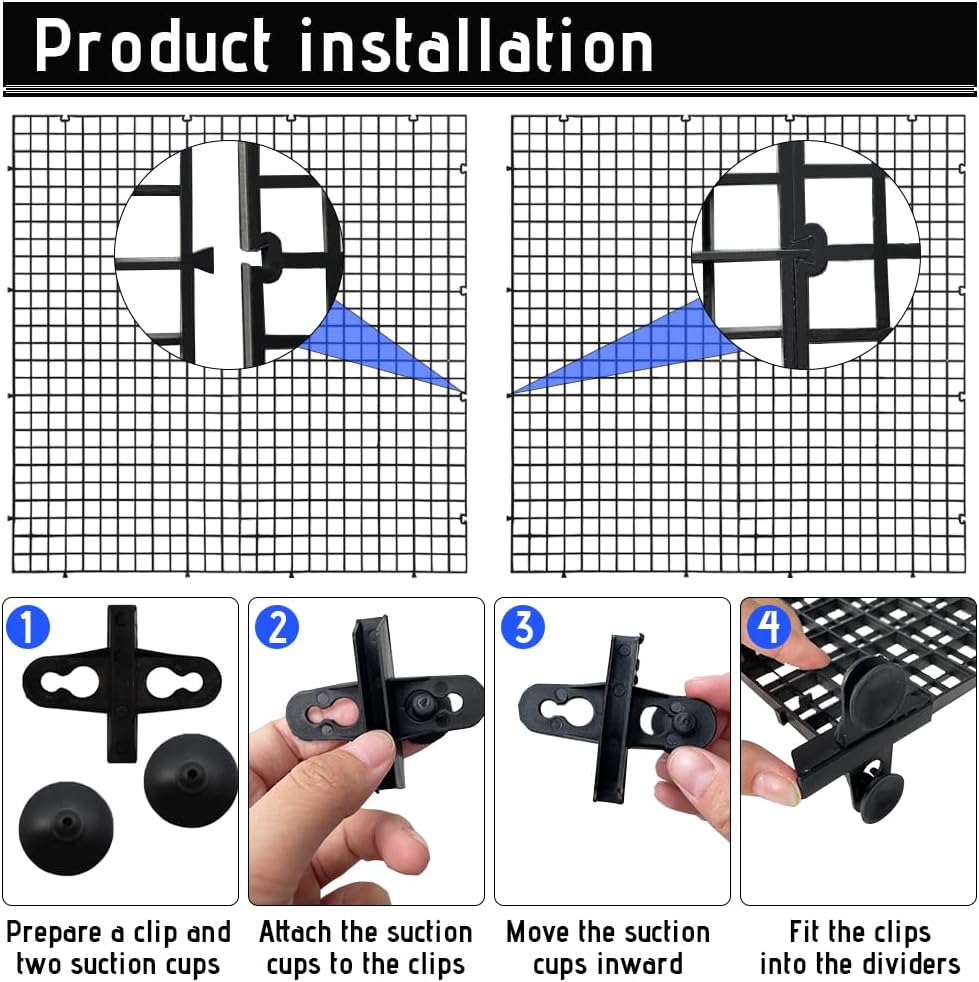 Product installation

1
Prepare a clip and two suction cups

2
Attach the suction cups to the clips

3
Move the suction cups inward

4
Fit the clips into the dividers