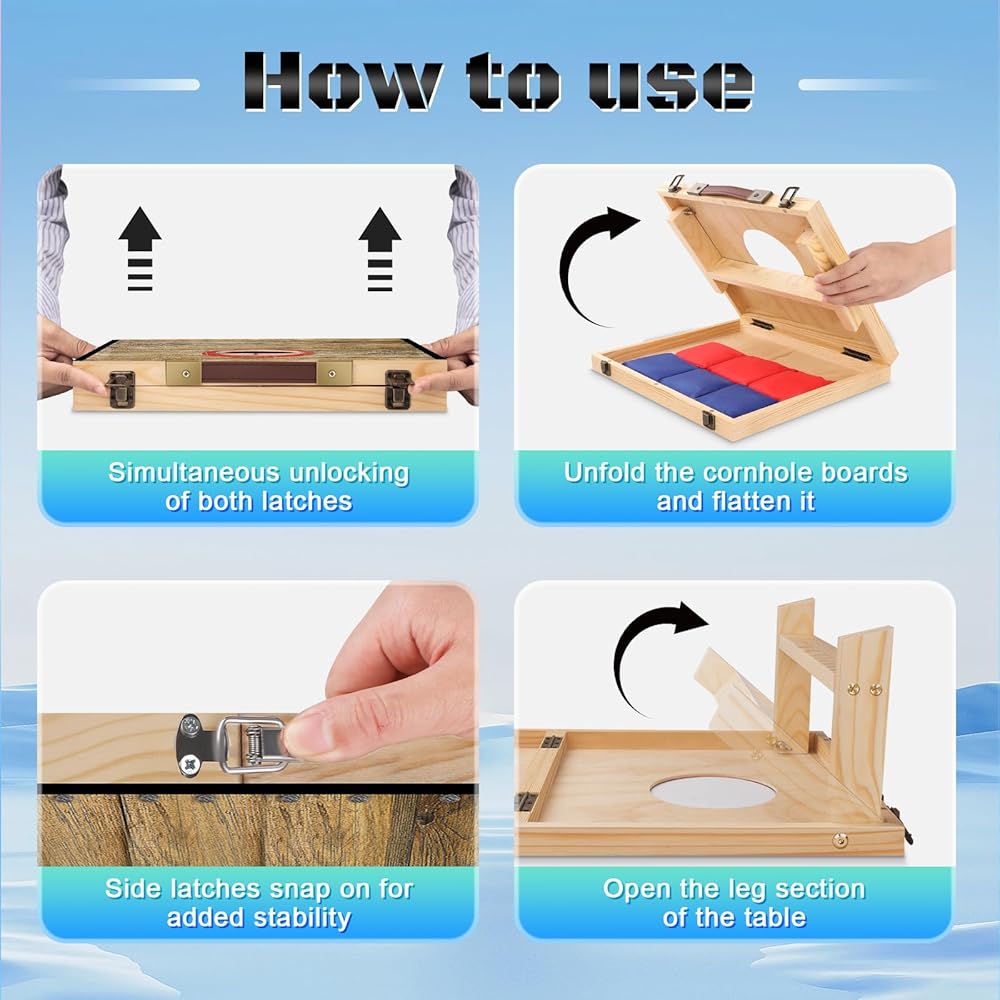 How to use

Simultaneous unlocking of both latches

Unfold the cornhole boards and flatten it

Side latches snap on for added stability

Open the leg section of the table