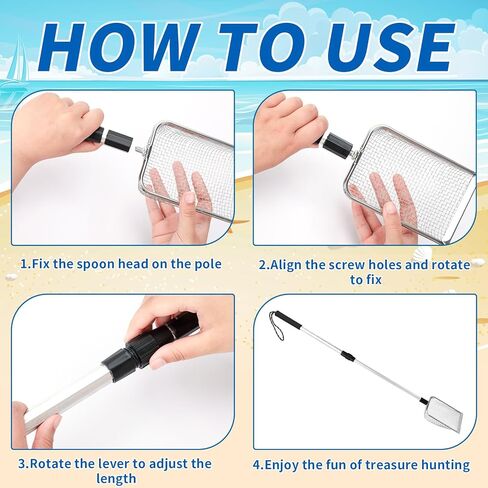 HOW TO USE

1.Fix the spoon head on the pole

2.Align the screw holes and rotate to fix

3.Rotate the lever to adjust the length

4.Enjoy the fun of treasure hunting