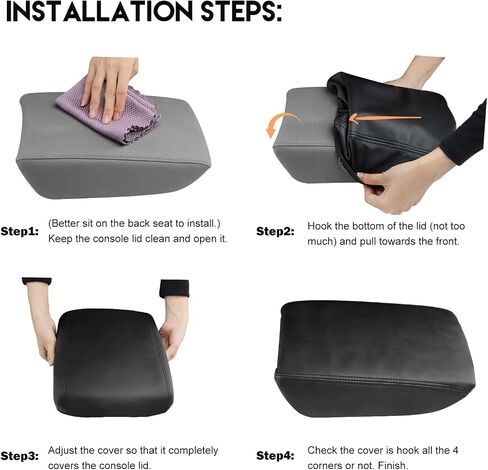 INSTALLATION STEPS:

Step1: (Better sit on the back seat to install.) Keep the console lid clean and open it.

Step2: Hook the bottom of the lid (not too much) and pull towards the front.

Step3: Adjust the cover so that it completely covers the console lid.

Step4: Check the cover is hook all the 4 corners or not. Finish.