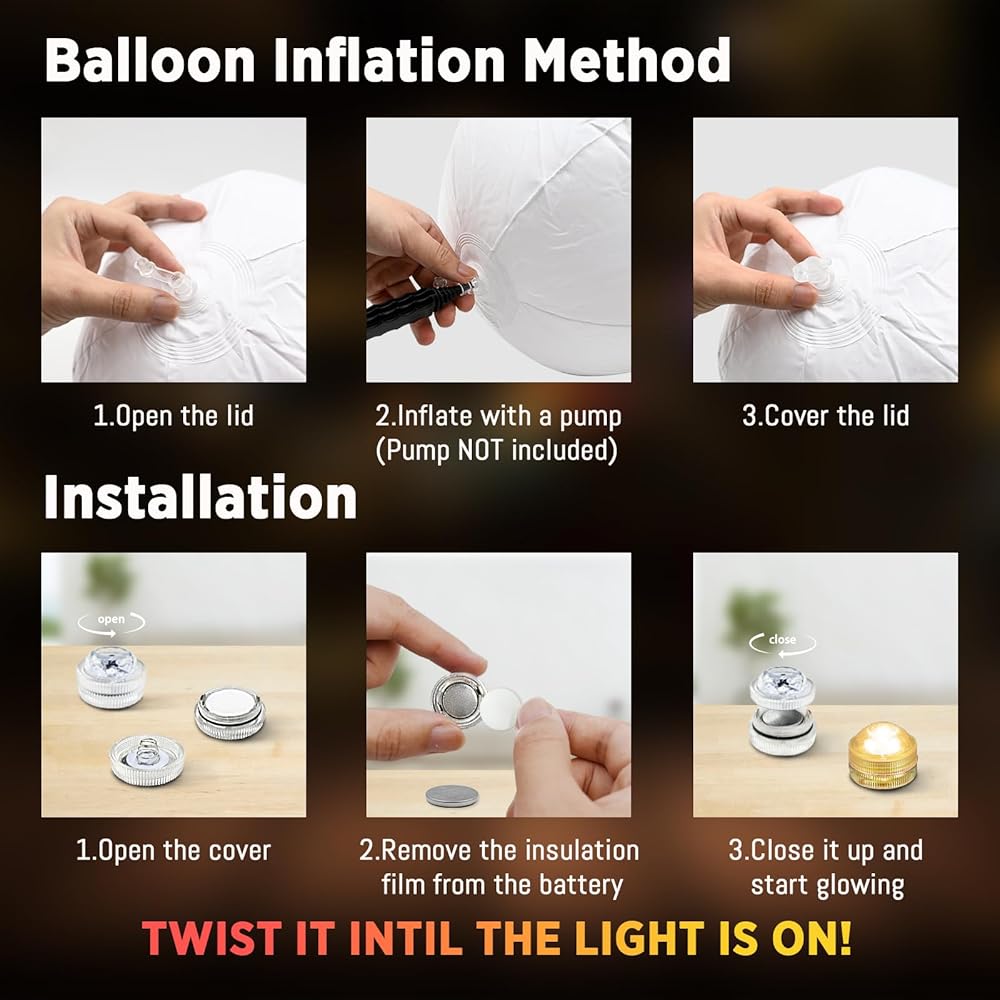 Balloon Inflation Method

1.Open the lid

2.Inflate with a pump
(Pump NOT included)

3.Cover the lid

Installation

open

close

1.Open the cover

2.Remove the insulation film from the battery

3.Close it up and start glowing

TWIST IT INTIL THE LIGHT IS ON!