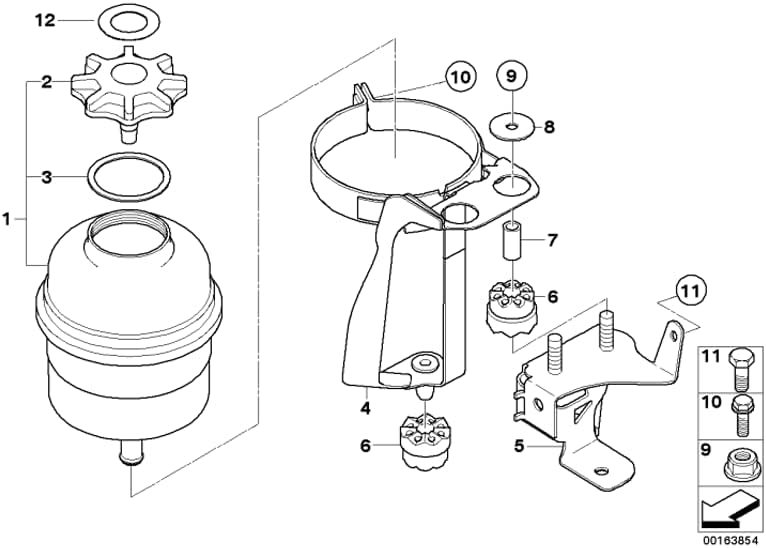 12
2
3
1
10
9
8
7
6
11
4
6
5
11
10
9
00163854