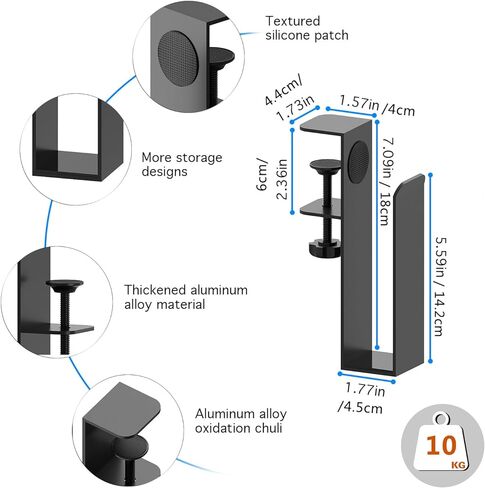 Textured silicone patch

More storage designs

Thickened aluminum alloy material

Aluminum alloy oxidation chuli

4.4cm/ 1.73in

1.57in /4cm

6cm/ 2.36in

7.09in / 18cm

5.59in / 14.2cm

1.77in /4.5cm

10 KG