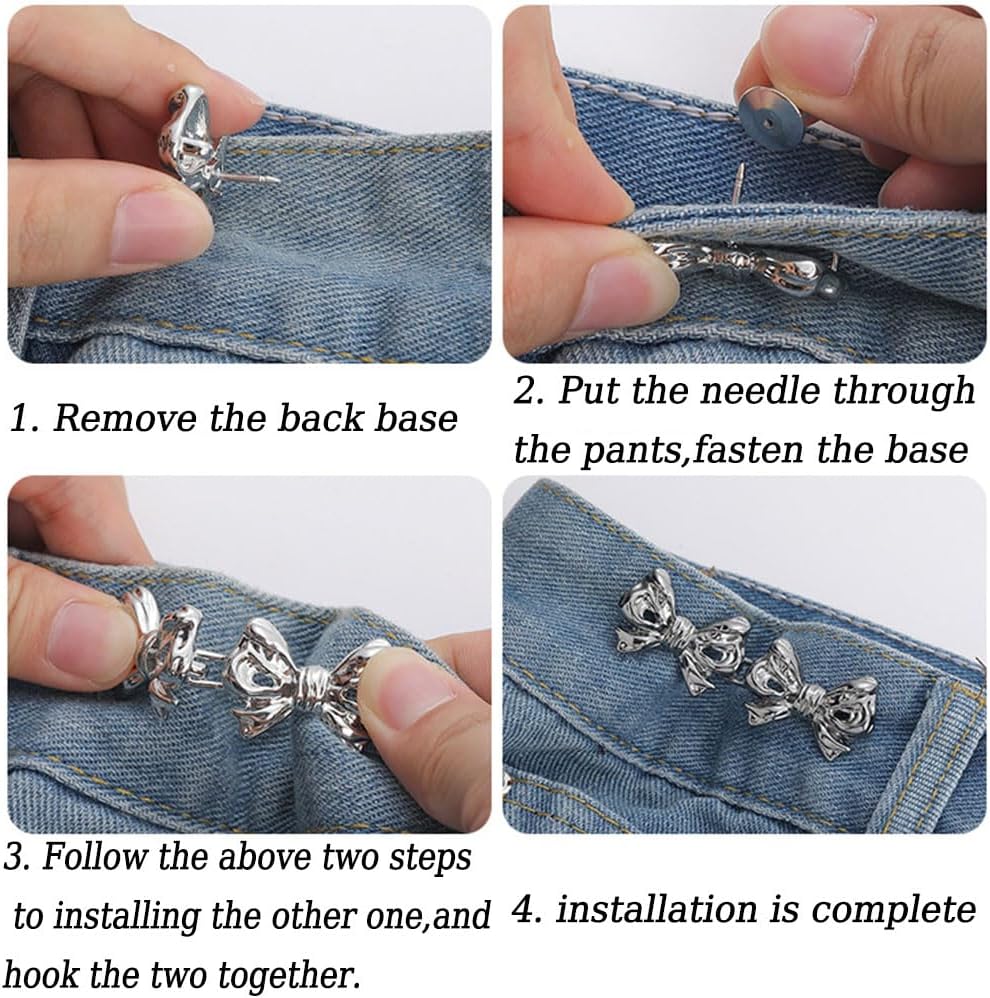 1. Remove the back base

2. Put the needle through the pants,fasten the base

3. Follow the above two steps to installing the other one,and hook the two together.

4. installation is complete