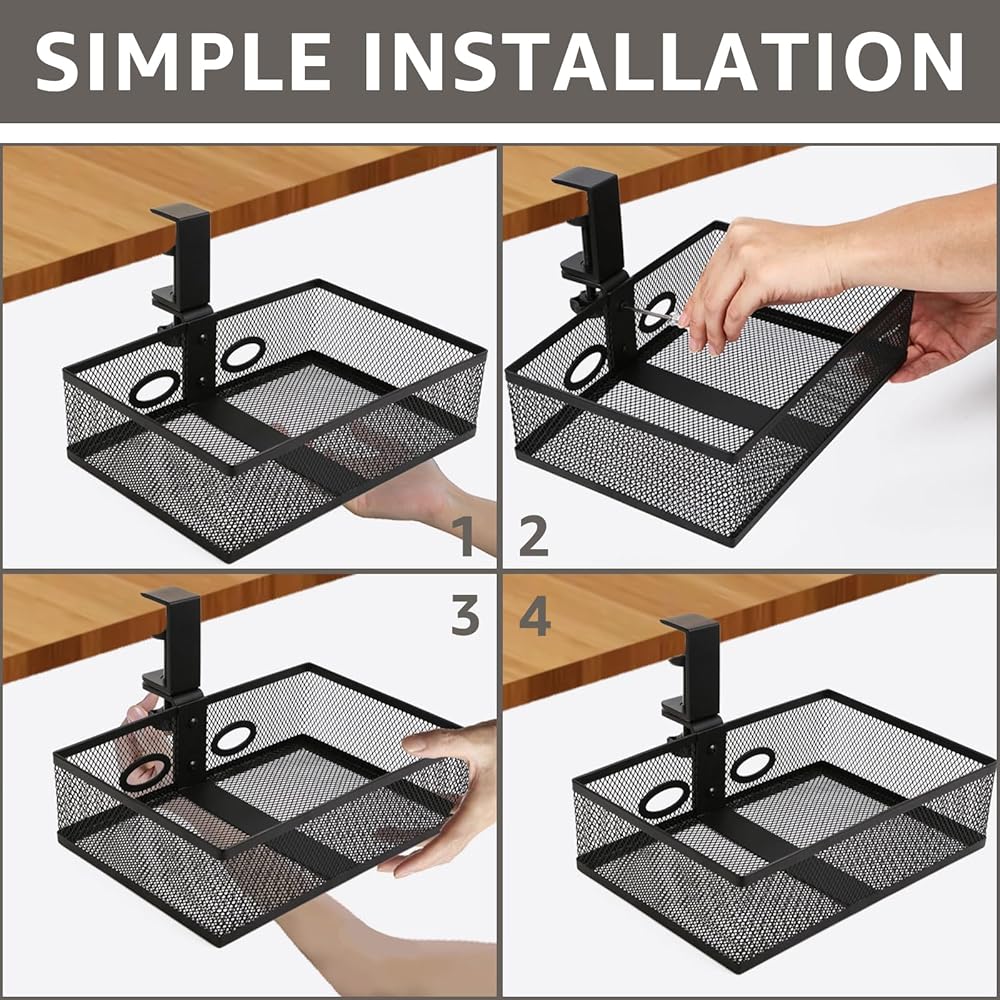 SIMPLE INSTALLATION

1

2

3

4